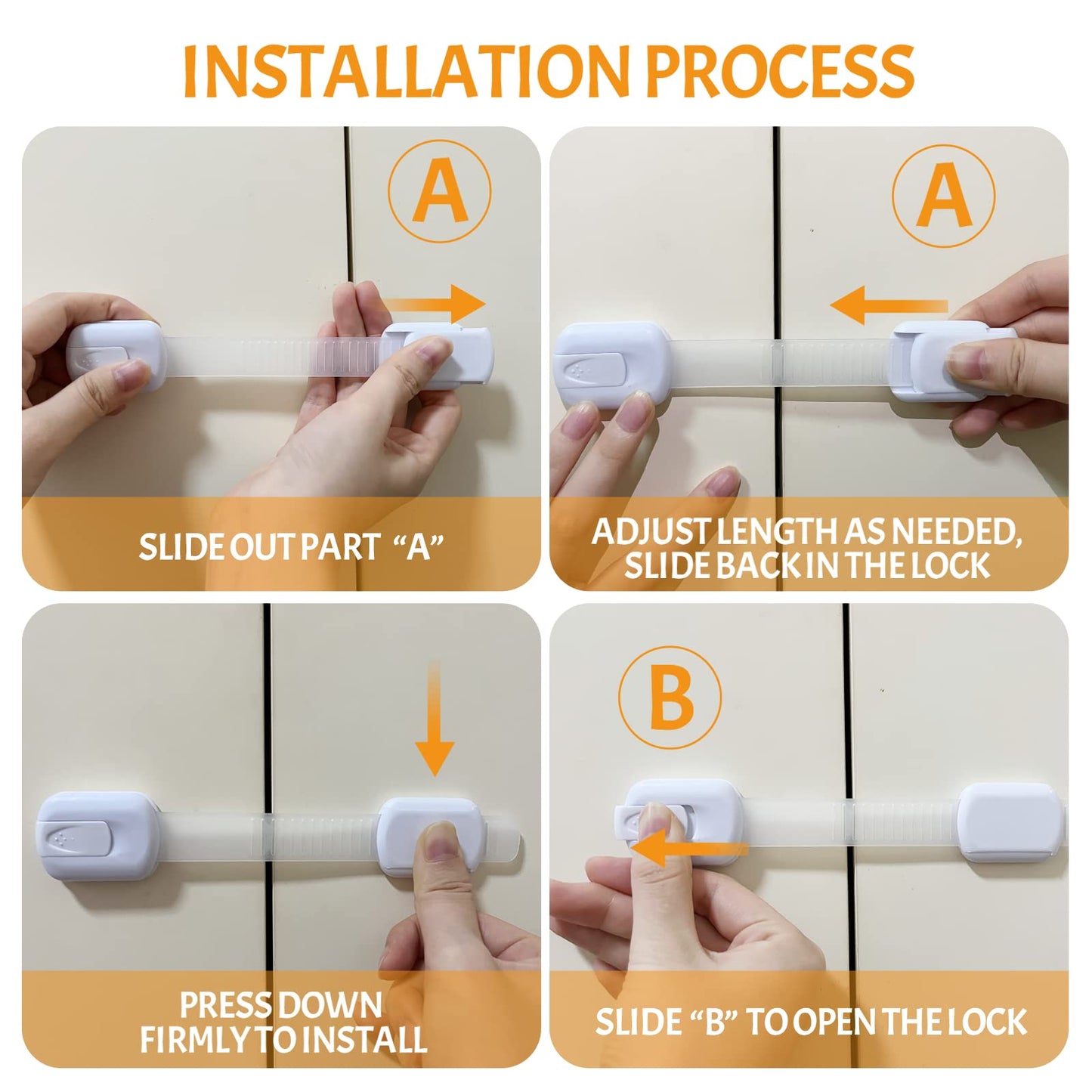 INSTALLATION PROCESS

A

SLIDE OUT PART “A”

A

ADJUST LENGTH AS NEEDED, SLIDE BACK IN THE LOCK

PRESS DOWN FIRMLY TO INSTALL

B

SLIDE “B” TO OPEN THE LOCK