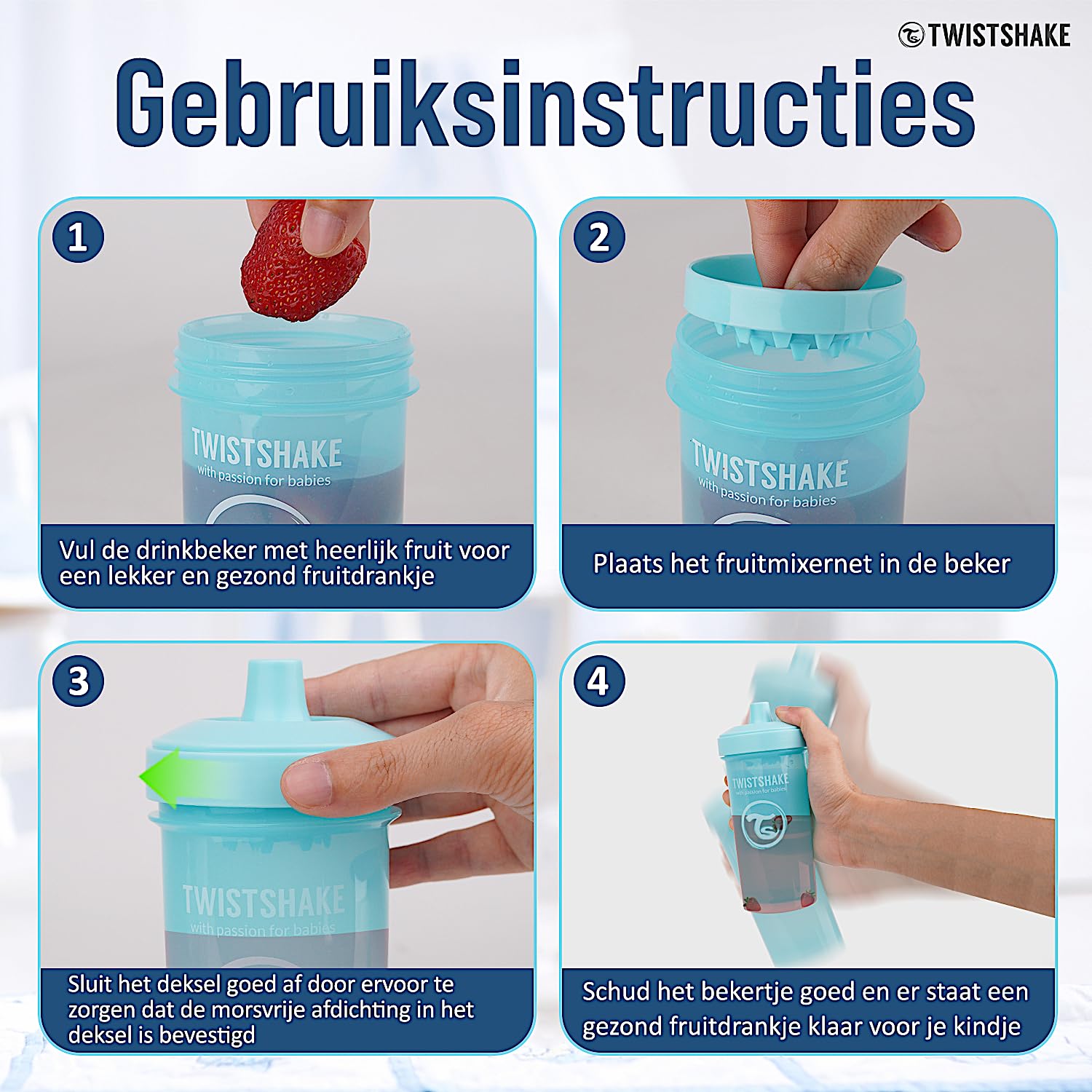 TWISTSHAKE

Gebruiksinstructies

1

TWISTSHAKE
with passion for babies

Vul de drinkbeker met heerlijk fruit voor een lekker en gezond fruitdrankje

2

TWISTSHAKE
with passion for babies

Plaats het fruitmixernet in de beker

3

TWISTSHAKE
with passion for babies

Sluit het deksel goed af door ervoor te zorgen dat de morsvrije afdichting in het deksel is bevestigd

4

TWISTSHAKE
with passion for babies

Schud het bekertje goed en er staat een gezond fruitdrankje klaar voor je kindje