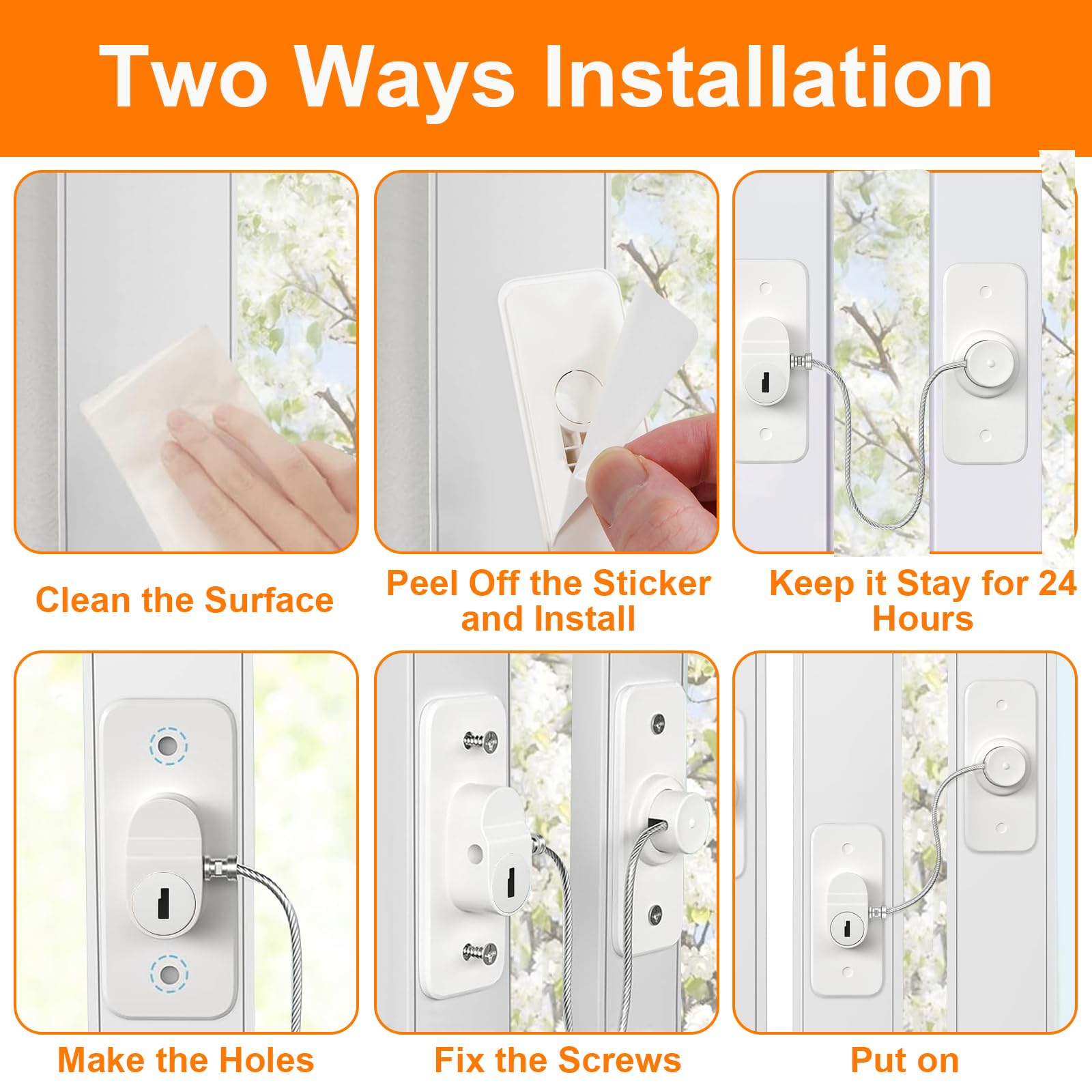 Two Ways Installation

Clean the Surface

Peel Off the Sticker and Install

Keep it Stay for 24 Hours

Make the Holes

Fix the Screws

Put on