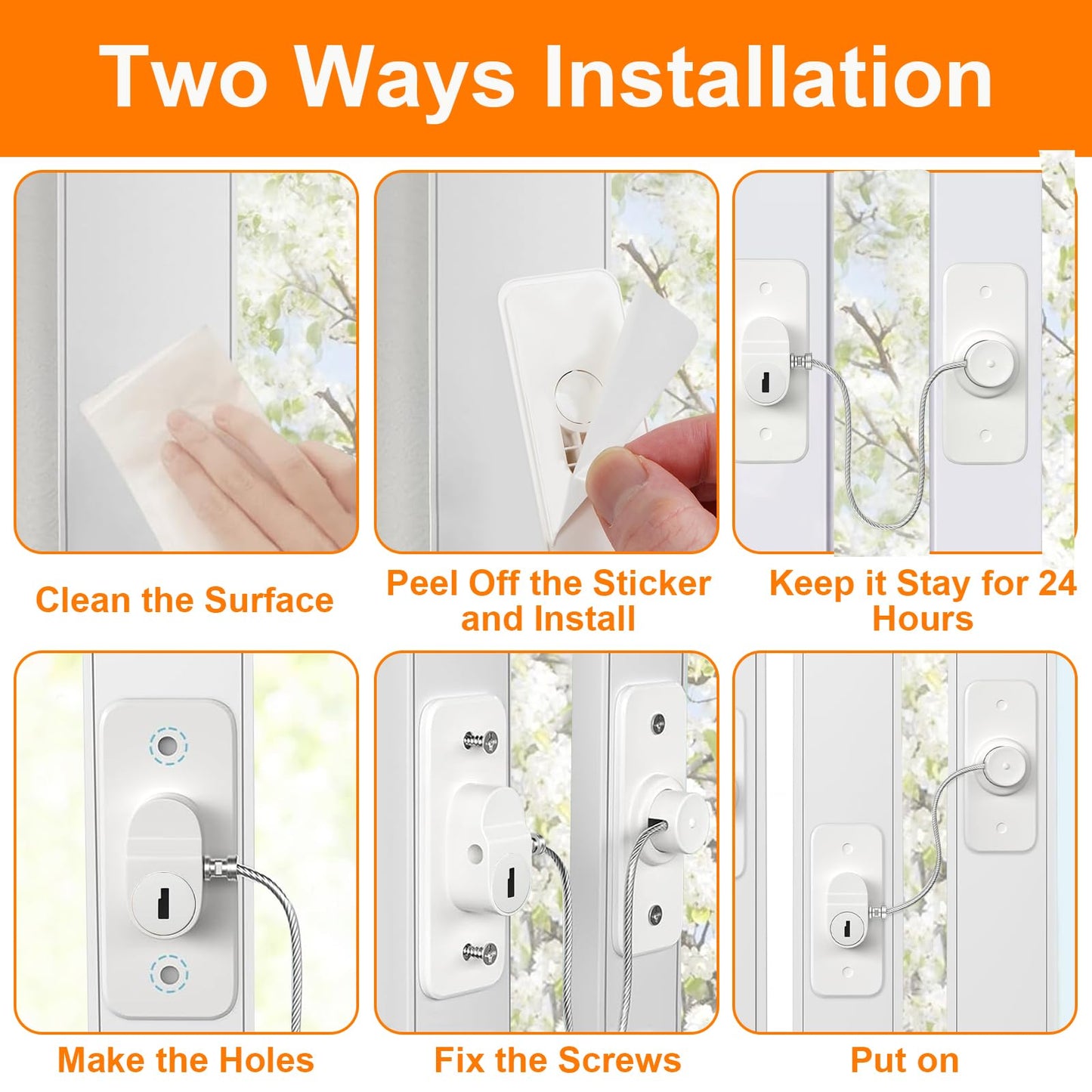 Two Ways Installation

Clean the Surface

Peel Off the Sticker and Install

Keep it Stay for 24 Hours

Make the Holes

Fix the Screws

Put on