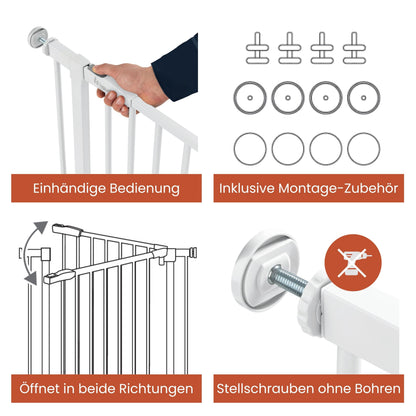 Einhändige Bedienung

Inklusive Montage-Zubehör

Öffnet in beide Richtungen

Stellschrauben ohne Bohren