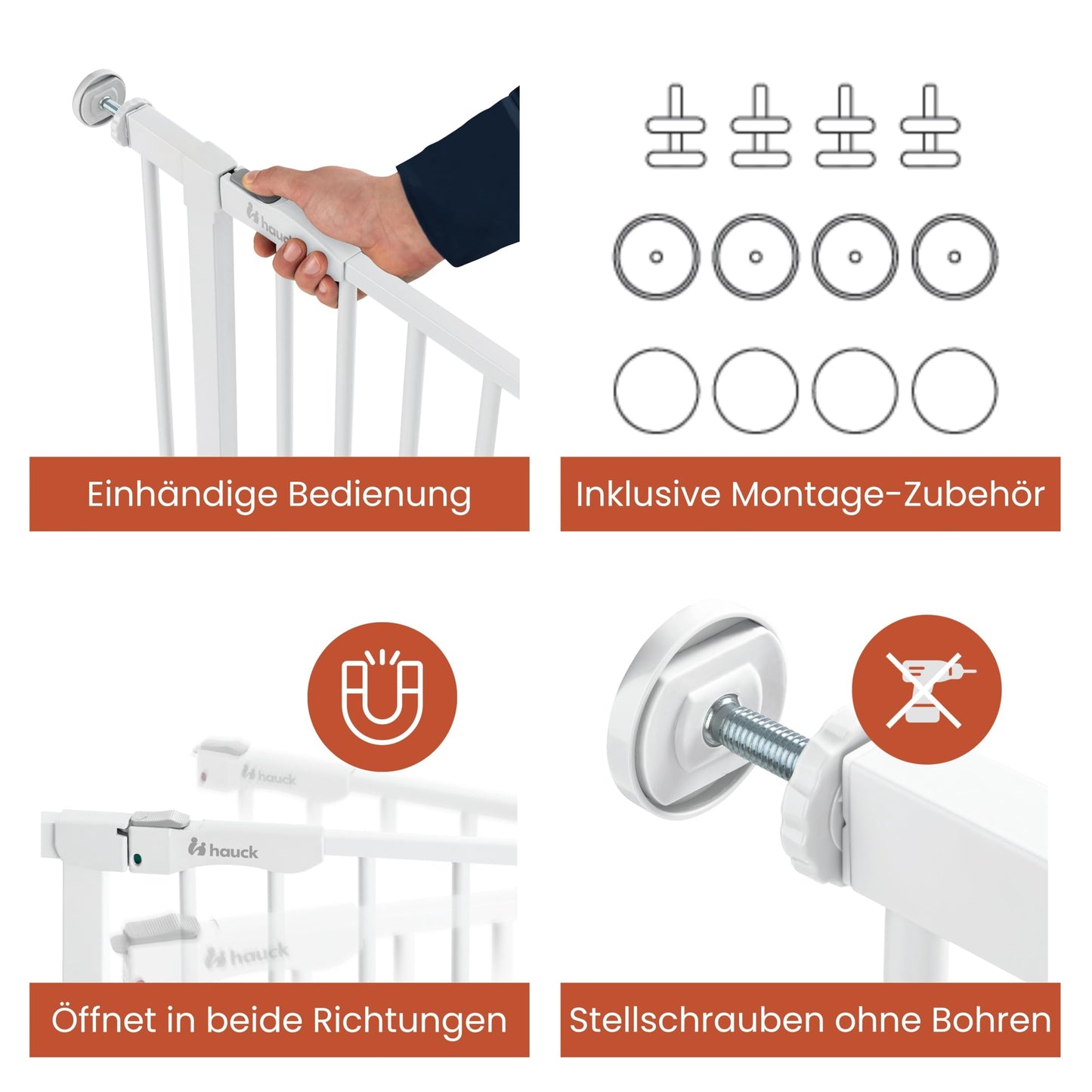 hauck

Einhändige Bedienung

Inklusive Montage-Zubehör

hauck

hauck

hauck

Öffnet in beide Richtungen

Stellschrauben ohne Bohren