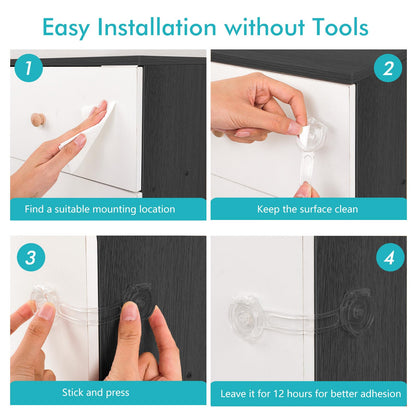 Easy Installation without Tools

1

Find a suitable mounting location

2

Keep the surface clean

3

Stick and press

4

Leave it for 12 hours for better adhesion