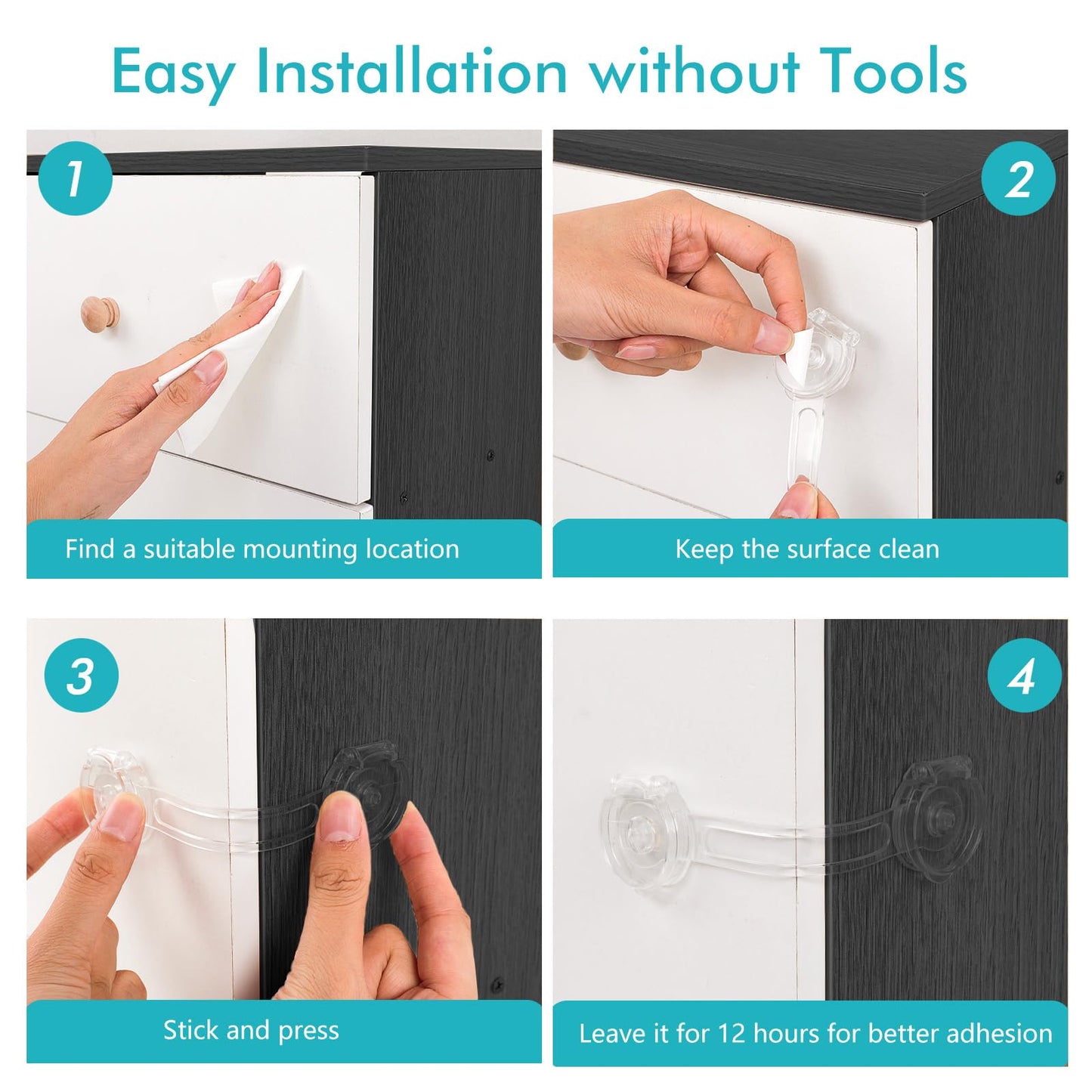 Easy Installation without Tools

1

Find a suitable mounting location

2

Keep the surface clean

3

Stick and press

4

Leave it for 12 hours for better adhesion