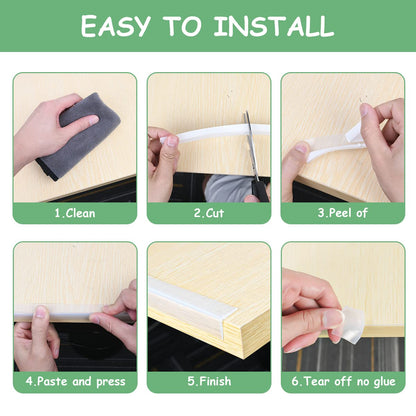 EASY TO INSTALL

1.Clean

2.Cut

3.Peel of

4.Paste and press

5.Finish

6.Tear off no glue