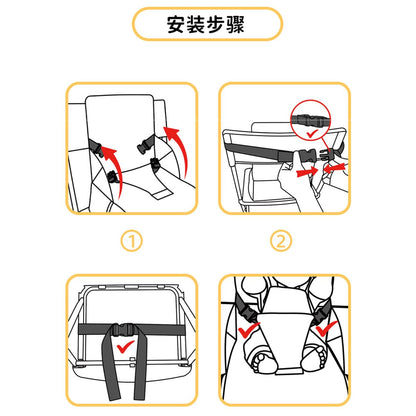 安装步骤

①

②